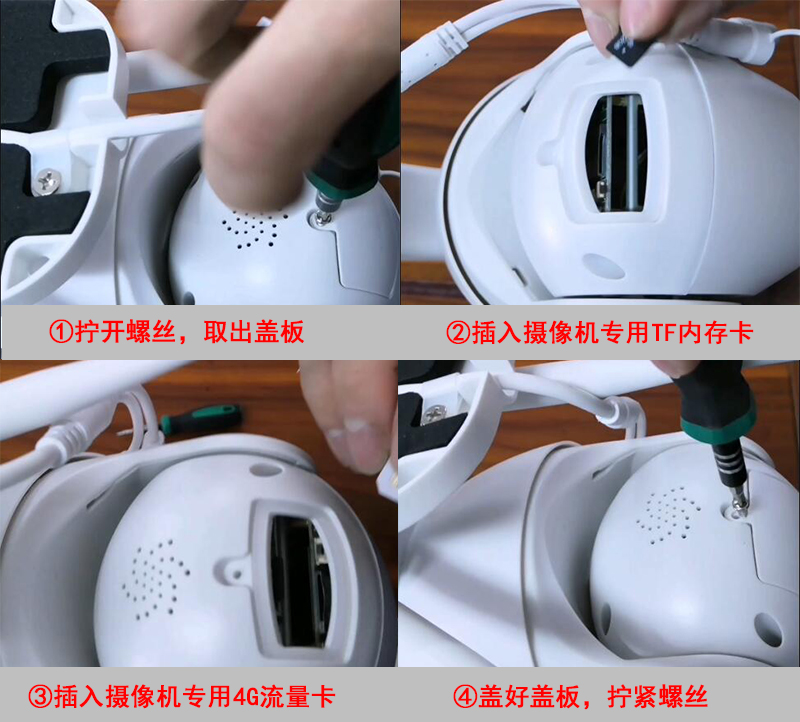 ①拧开螺丝，取出盖板

②插入摄像机专用TF内存卡

③插入摄像机专用4G流量卡

④盖好盖板，拧紧螺丝